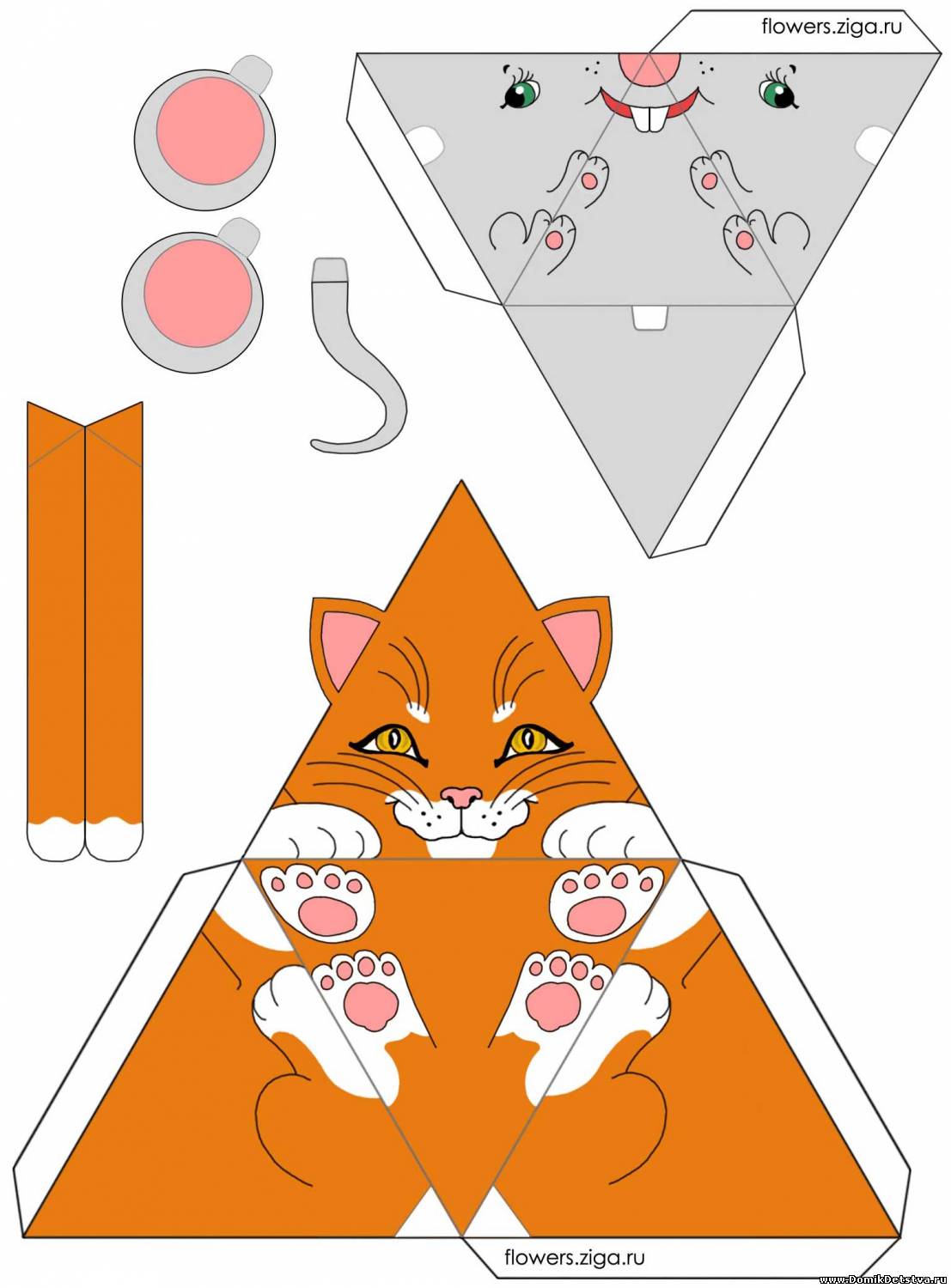 flowers.ziga.ru

flowers.ziga.ru

www.DomikDetstva.ru